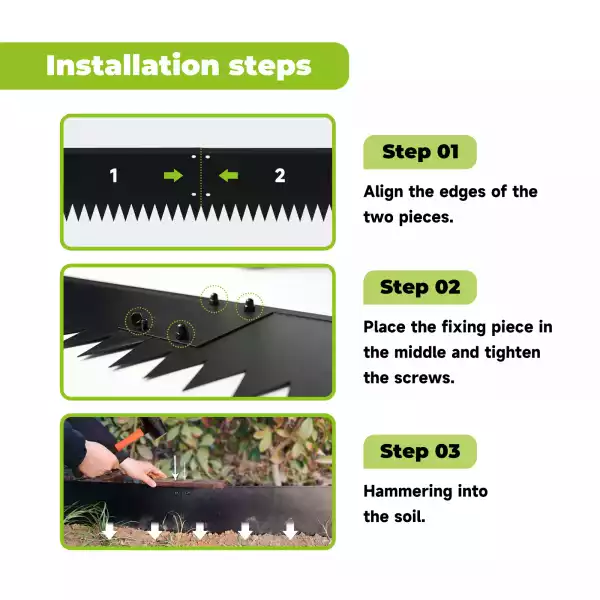 Installation steps

1

2

Step 01

Align the edges of the two pieces.

Step 02

Place the fixing piece in the middle and tighten the screws.

Step 03

Hammering into the soil.