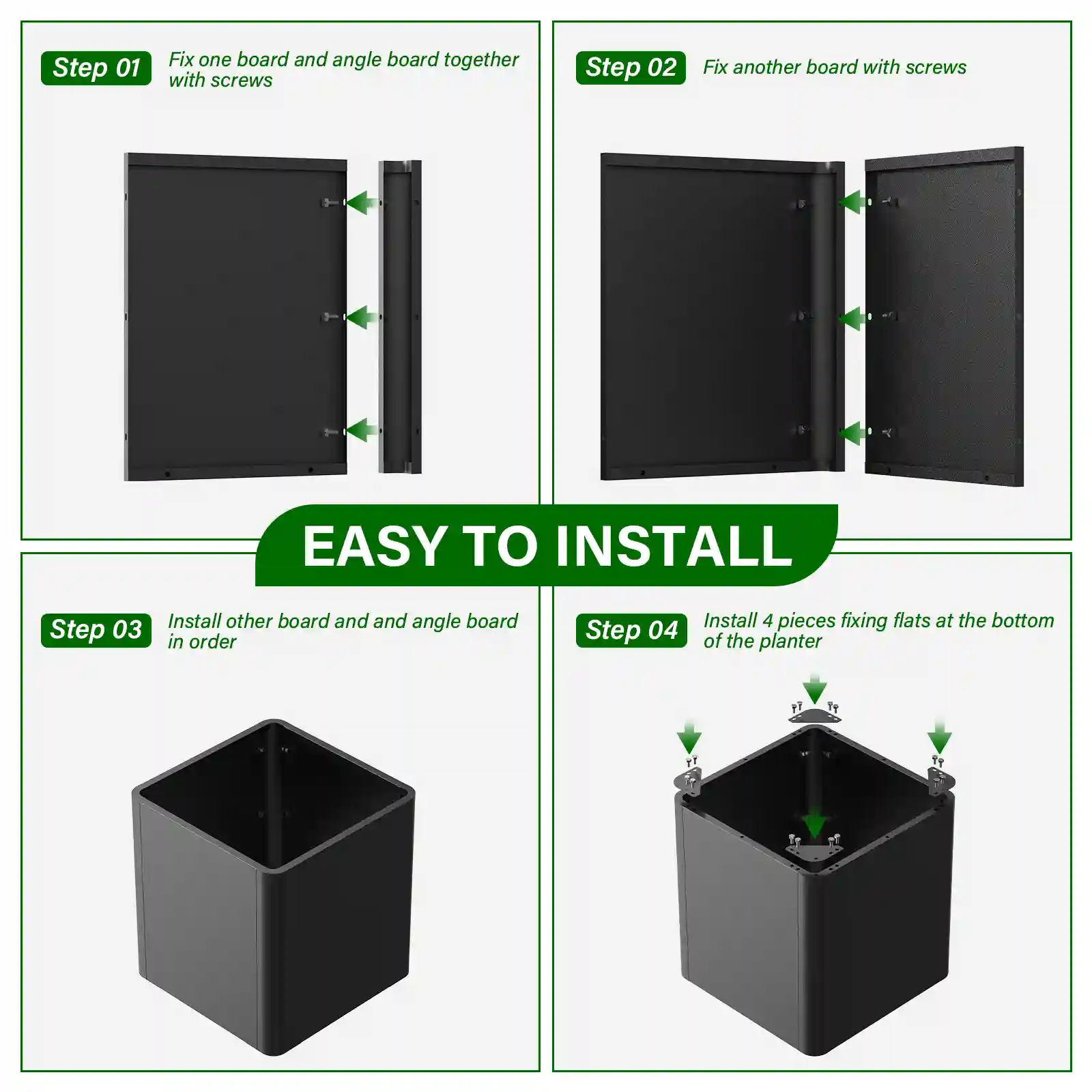 Step 01 Fix one board and angle board together with screws

Step 02 Fix another board with screws

EASY TO INSTALL

Step 03 Install other board and and angle board in order

Step 04 Install 4 pieces fixing flats at the bottom of the planter